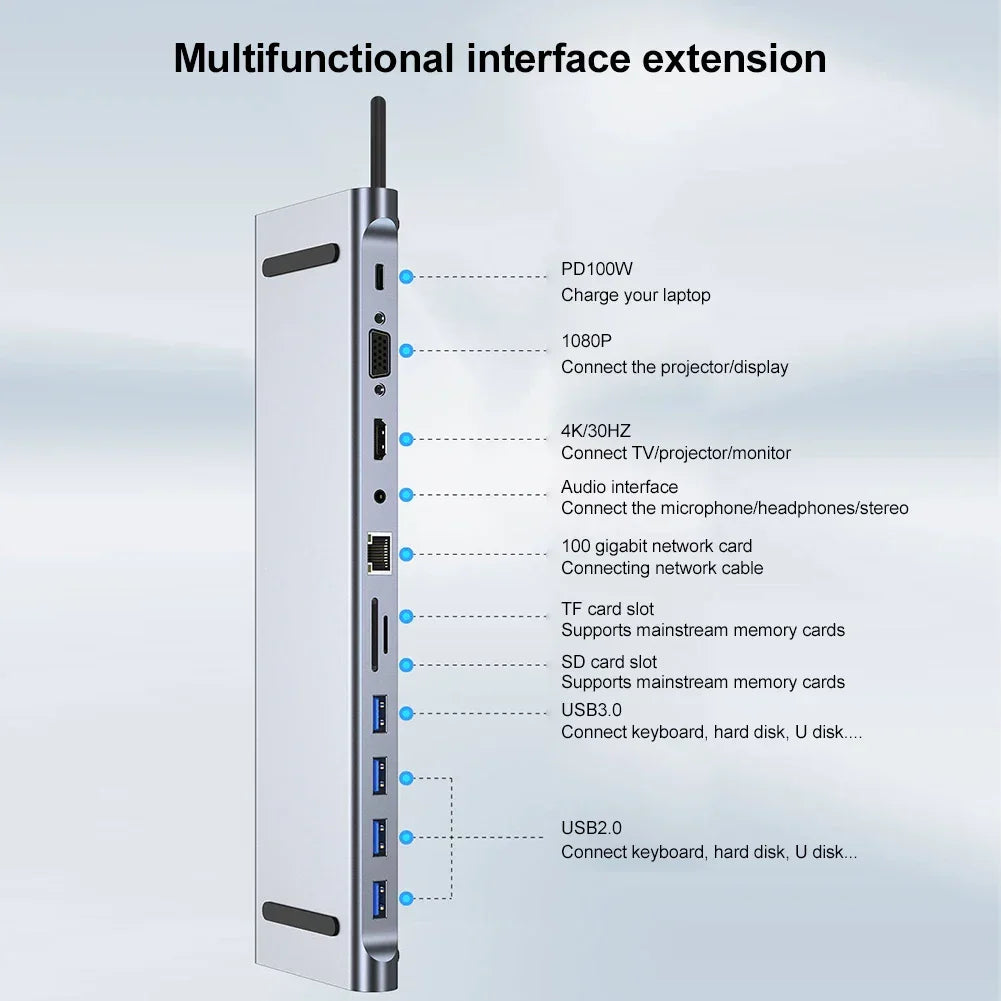 Multifunctional interface extension

PD100W
Charge your laptop

1080P
Connect the projector/display

4K/30HZ
Connect TV/projector/monitor

Audio interface
Connect the microphone/headphones/stereo

100 gigabit network card
Connecting network cable

TF card slot
Supports mainstream memory cards

SD card slot
Supports mainstream memory cards

USB3.0
Connect keyboard, hard disk, U disk....

USB2.0
Connect keyboard, hard disk, U disk...