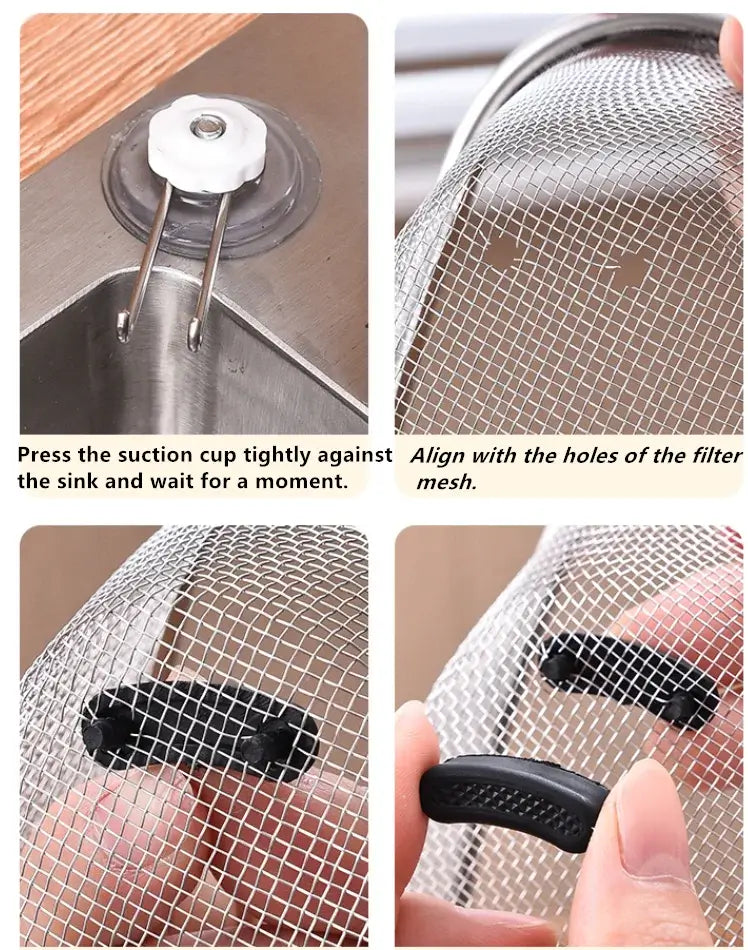 Press the suction cup tightly against the sink and wait for a moment.

Align with the holes of the filter mesh.