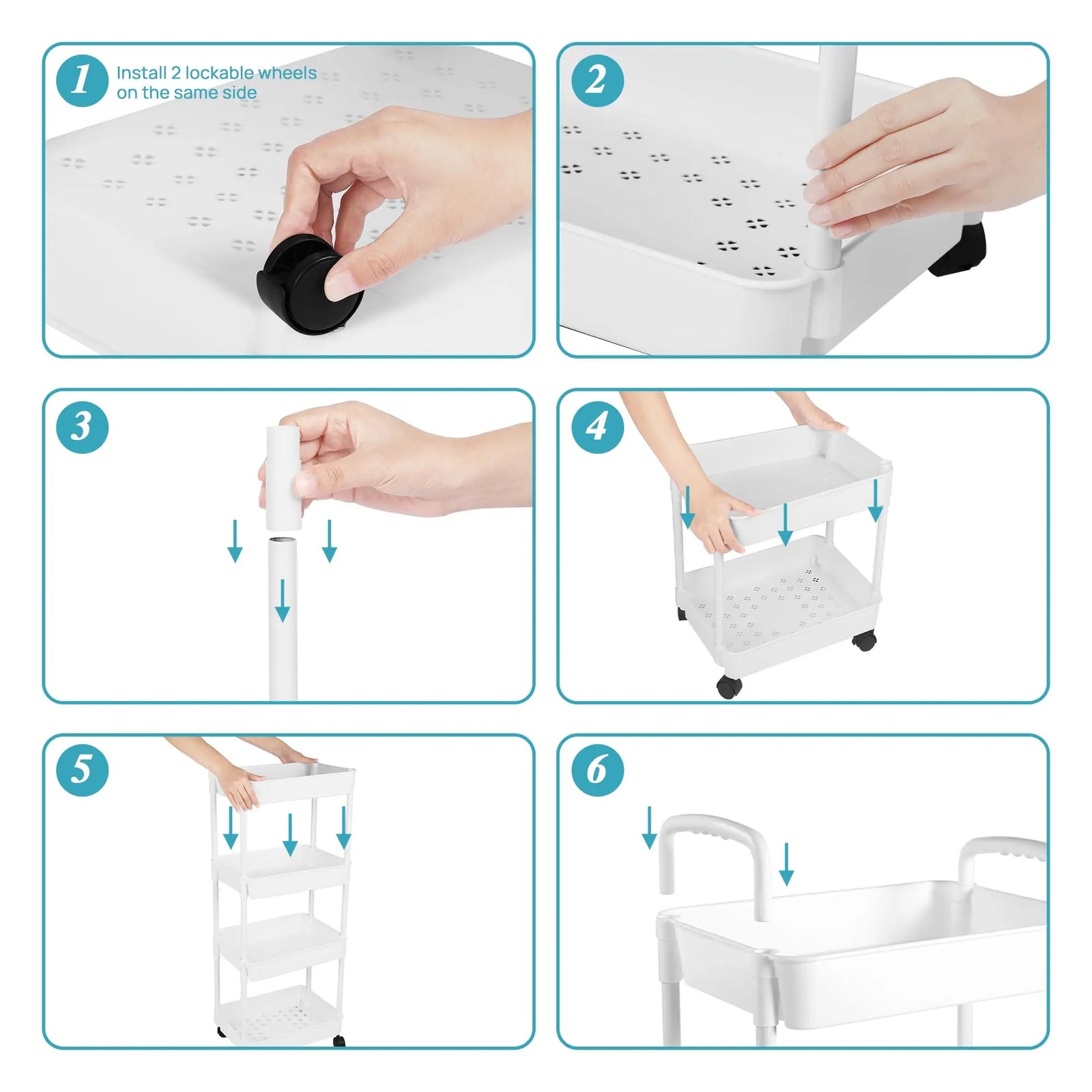 1
Install 2 lockable wheels on the same side

2

3

4

5

6