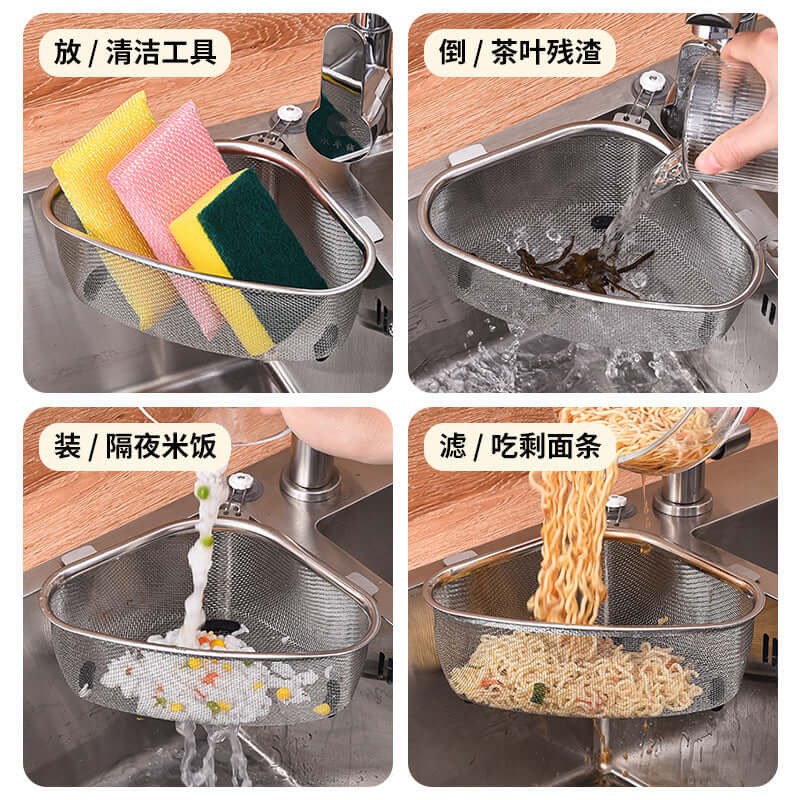 放 / 清洁工具

倒 / 茶叶残渣

装 / 隔夜米饭

滤 / 吃剩面条