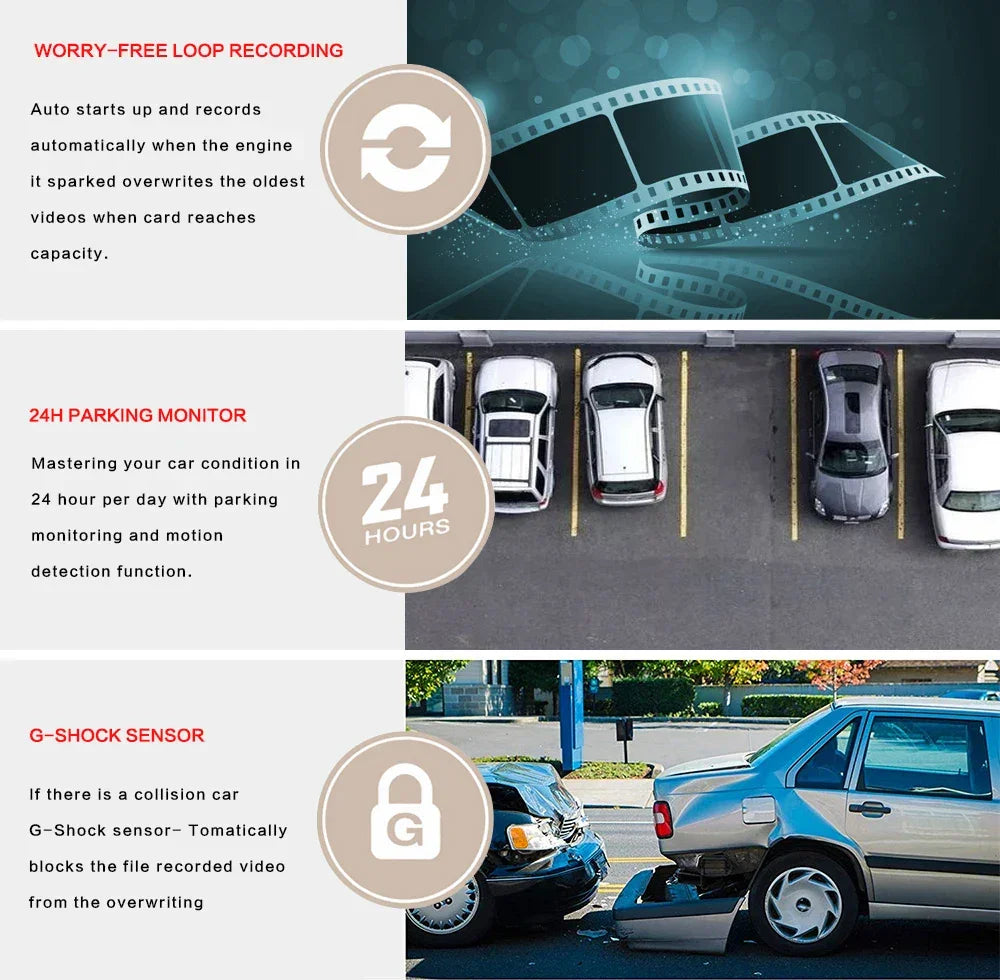 WORRY-FREE LOOP RECORDING

Auto starts up and records automatically when the engine it sparked overwrites the oldest videos when card reaches capacity.

24H PARKING MONITOR

Mastering your car condition in 24 hour per day with parking monitoring and motion detection function.

24 HOURS

G-SHOCK SENSOR

If there is a collision car G-Shock sensor- Tomatically blocks the file recorded video from the overwriting

G