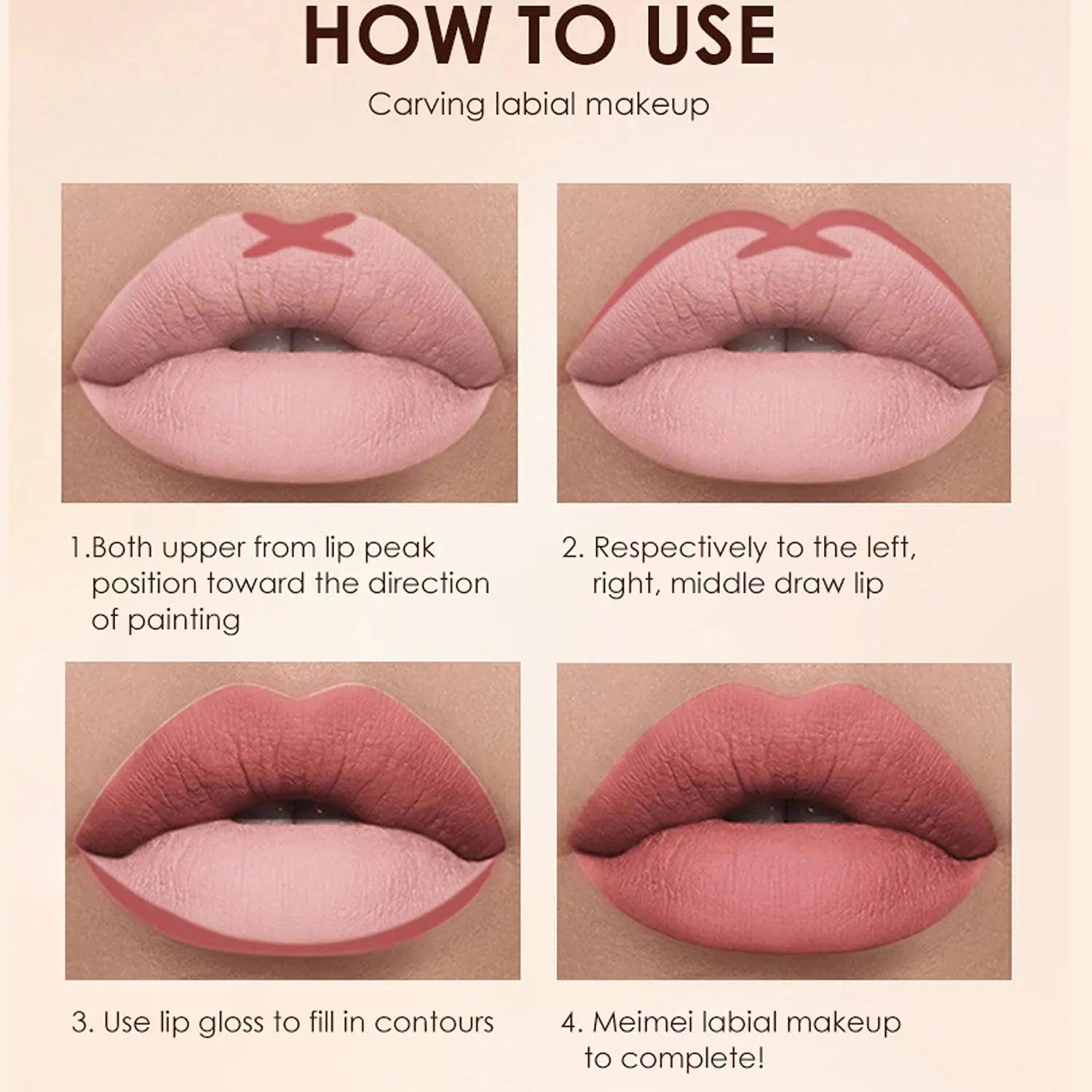 HOW TO USE

Carving labial makeup

1.Both upper from lip peak position toward the direction of painting

2. Respectively to the left, right, middle draw lip

3. Use lip gloss to fill in contours

4. Meimei labial makeup to complete!